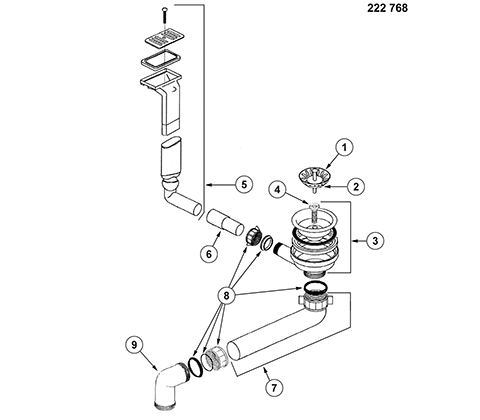 222 768

1

2

4

5

3

6

8

9

7